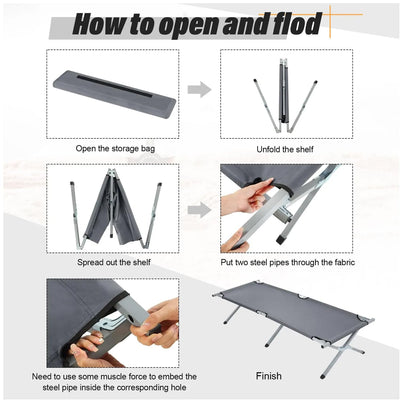 How to open and flod

Open the storage bag

Unfold the shelf

Spread out the shelf

Put two steel pipes through the fabric

Need to use some muscle force to embed the steel pipe inside the corresponding hole

Finish