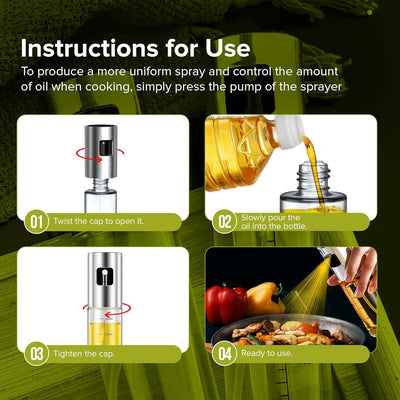 Instructions for Use
To produce a more uniform spray and control the amount of oil when cooking, simply press the pump of the sprayer

01 Twist the cap to open it.

02 Slowly pour the oil into the bottle.

03 Tighten the cap.

04 Ready to use.