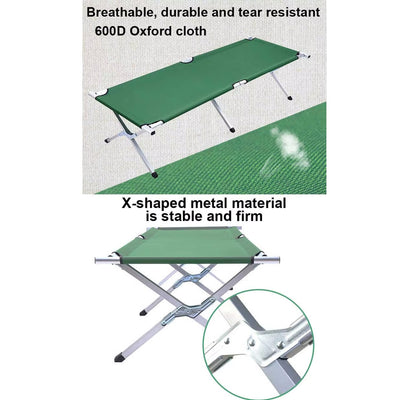 Breathable, durable and tear resistant
600D Oxford cloth

X-shaped metal material
is stable and firm