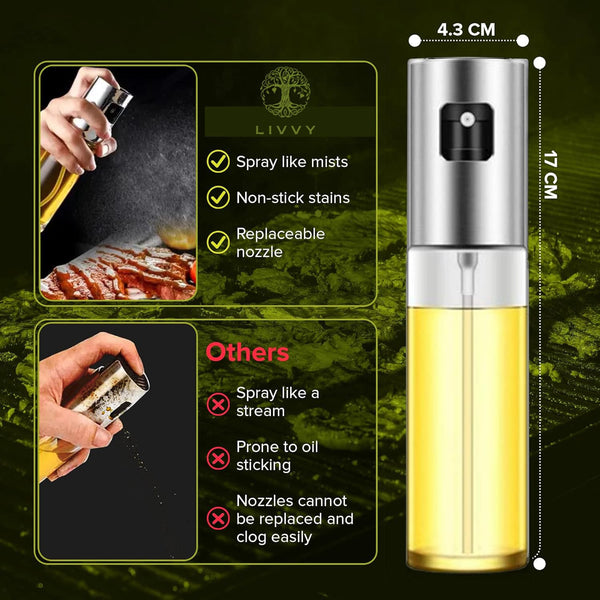 4.3 CM

17 CM

LIVVY

Spray like mists

Non-stick stains

Replaceable nozzle

Others

Spray like a stream

Prone to oil sticking

Nozzles cannot be replaced and clog easily